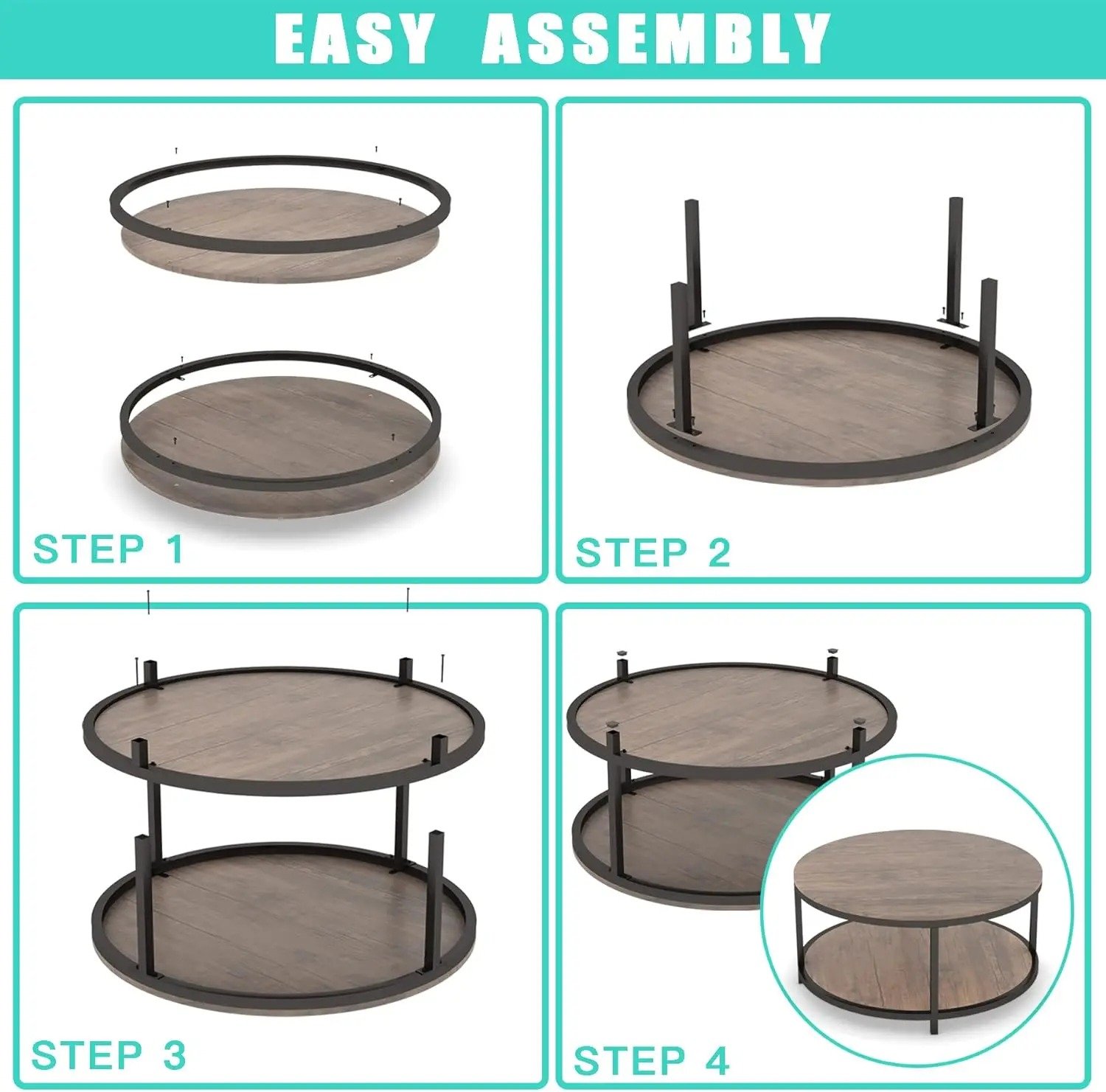 EASY ASSEMBLY

STEP 1

STEP 2

STEP 3

STEP 4